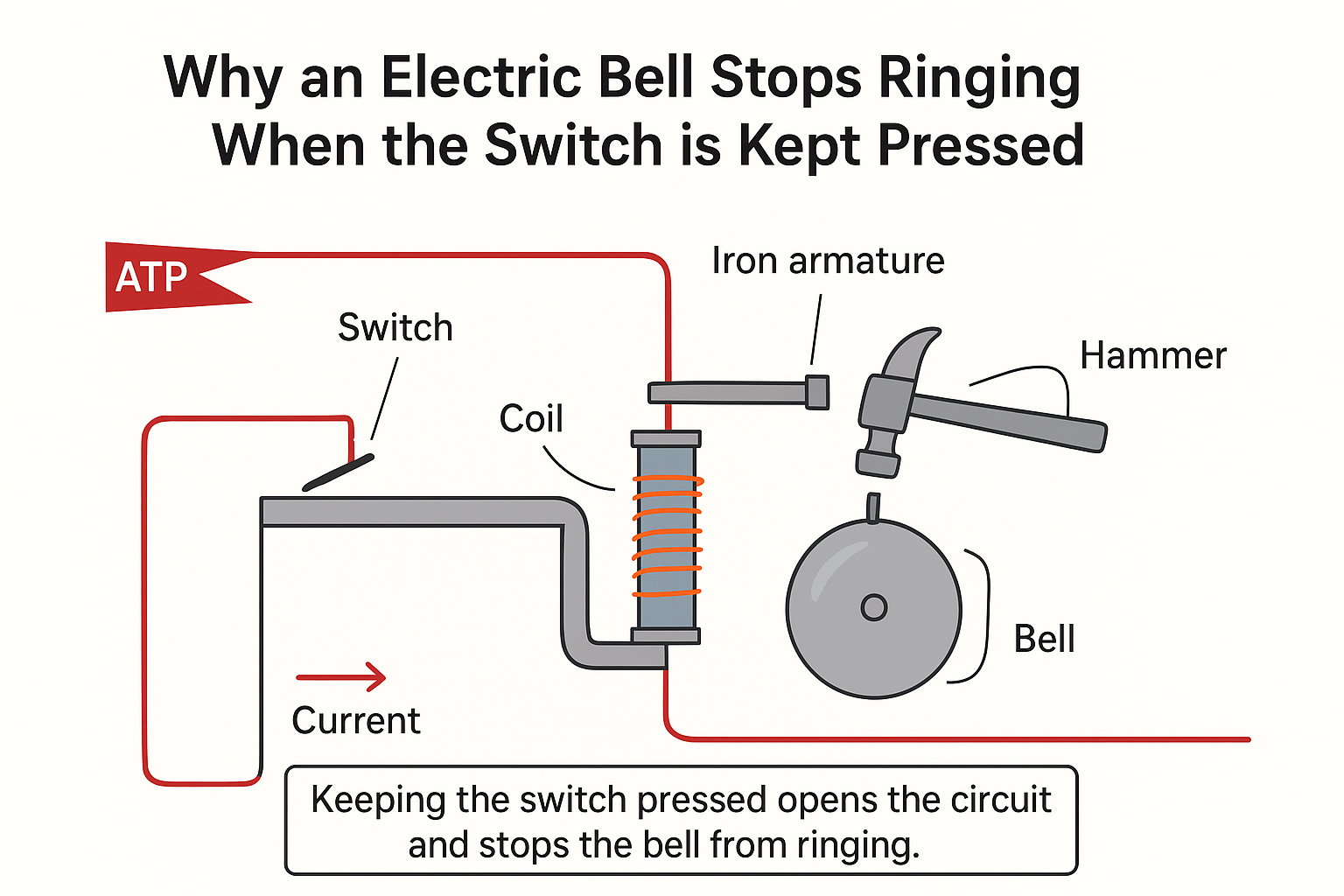 Why an Electric Bell Stops Ringing When the Switch is Kept Pressed

ATP

Iron armature

Switch

Hammer

Coil

Bell

Current

Keeping the switch pressed opens the circuit and stops the bell from ringing.